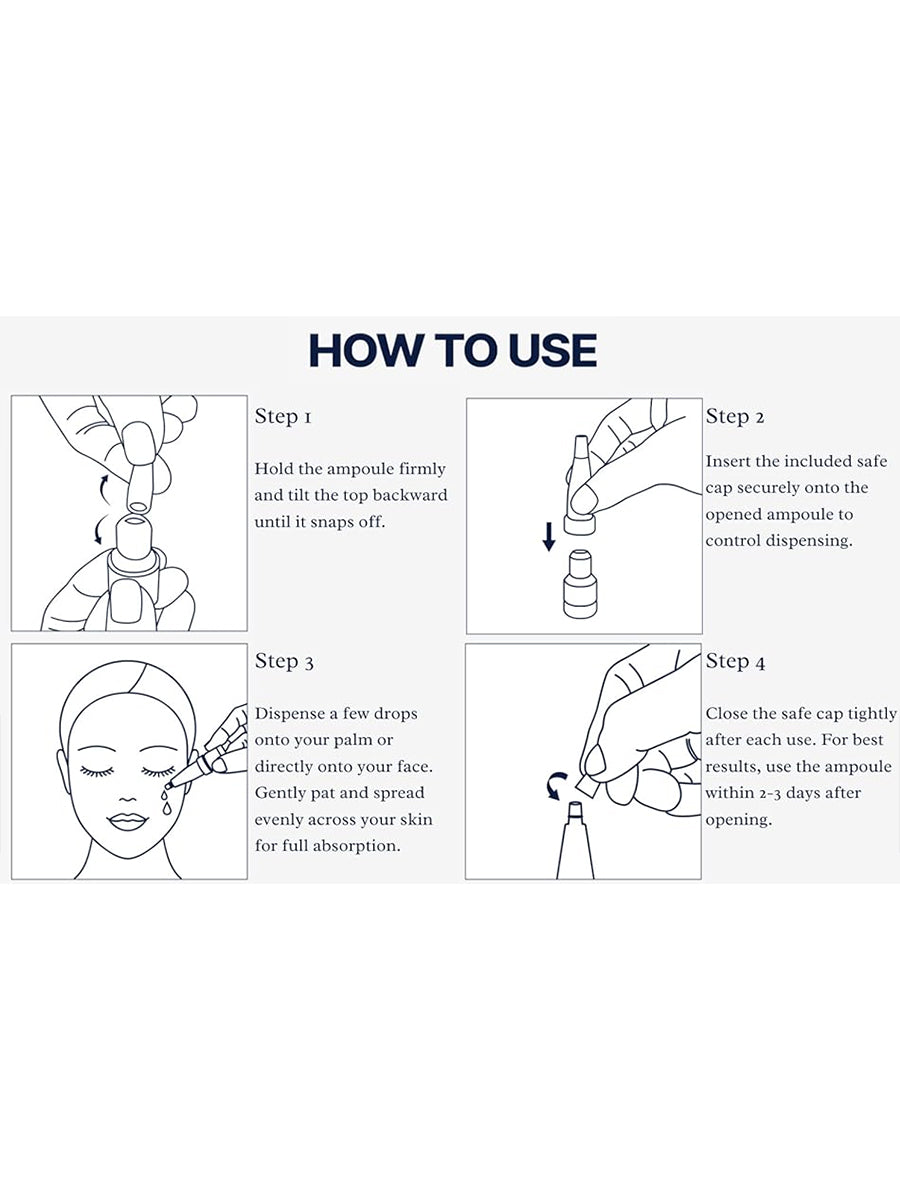 HOW TO USE

Step 1

Hold the ampoule firmly and tilt the top backward until it snaps off.

Step 2

Insert the included safe cap securely onto the opened ampoule to control dispensing.

Step 3

Dispense a few drops onto your palm or directly onto your face. Gently pat and spread evenly across your skin for full absorption.

Step 4

Close the safe cap tightly after each use. For best results, use the ampoule within 2-3 days after opening.